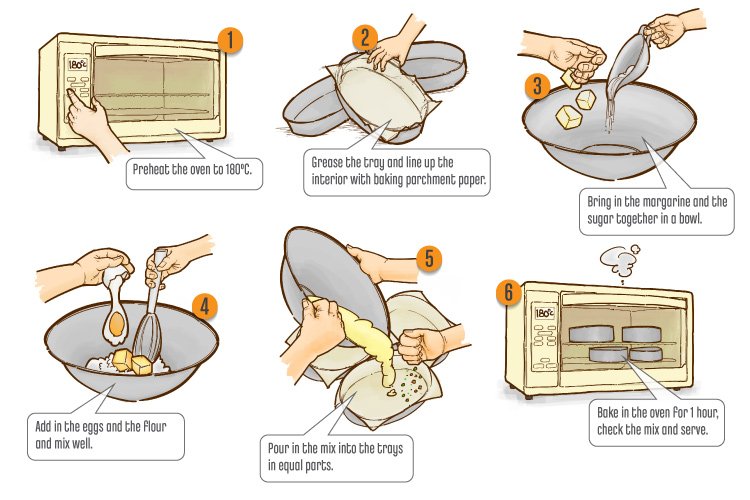 1
180°C
Preheat the oven to 180°C.

2
Grease the tray and line up the interior with baking parchment paper.

3
Bring in the margarine and the sugar together in a bowl.

4
Add in the eggs and the flour and mix well.

5
Pour in the mix into the trays in equal parts.

6
180°C
Bake in the oven for 1 hour, check the mix and serve.